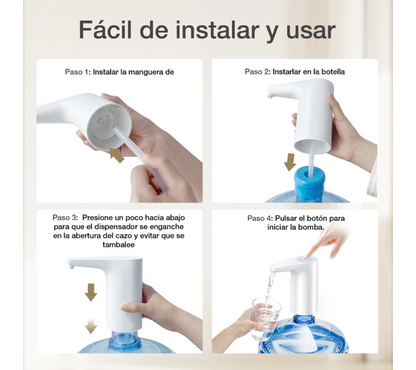 Fácil de instalar y usar

Paso 1: Instalar la manguera de

Paso 2: Instarlar en la botella

Paso 3: Presione un poco hacia abajo para que el dispensador se enganche en la abertura del cazo y evitar que se tambalee

Paso 4: Pulsar el botón para iniciar la bomba.